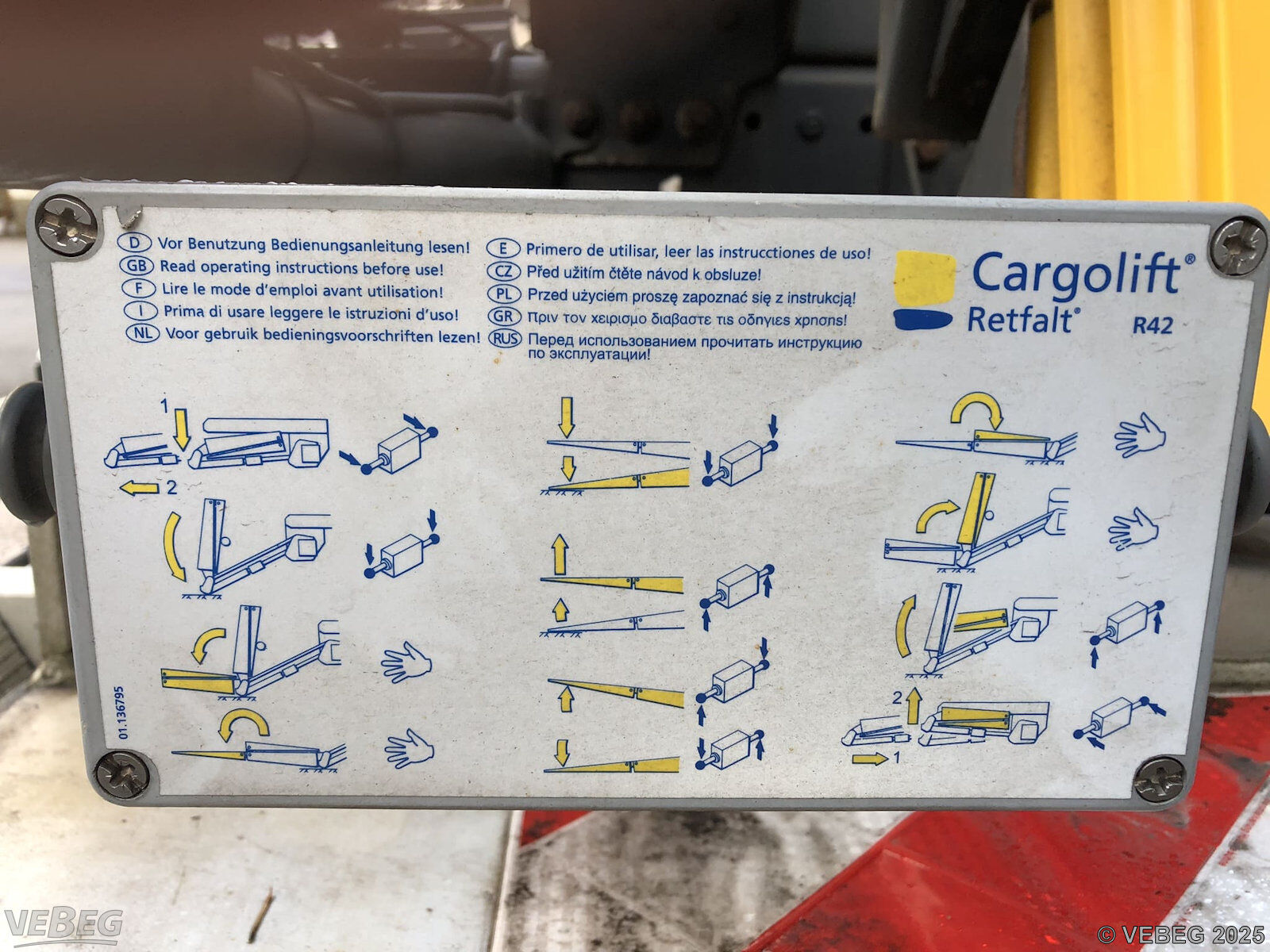 D Vor Benutzung Bedienungsanleitung lesen!
GB Read operating instructions before use!
F Lire le mode d'emploi avant utilisation!
I Prima di usare leggere le istruzioni d'uso!
NL Voor gebruik bedieningsvoorschriften lezen!

E Primero de utilisar, leer las instrucctiones de uso!
CZ Před užitím čtěte návod k obsluze!
PL Przed użyciem proszę zapoznać się z instrukcją!
GR Πριν τον χειρισμο διαβαστε τις οδηγιες χρησης!
RUS Перед использованием прочитать инструкцию по эксплуатации!

Cargolift®
Retfalt®
R42

1
2

01.136795

2
1

VEBEG

© VEBEG 2025