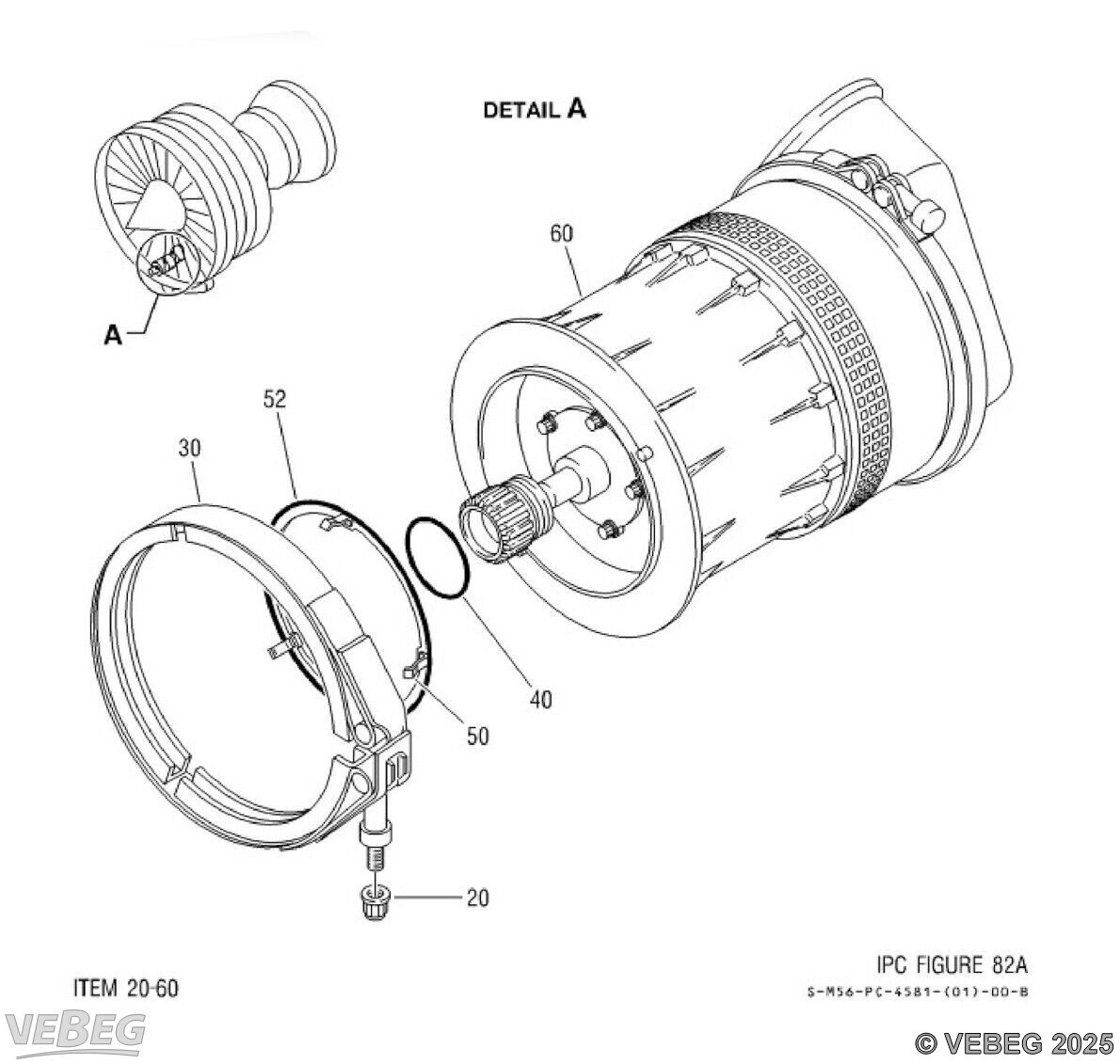 DETAIL A

A

60

52

30

40

50

20

ITEM 20-60

IPC FIGURE 82A

S-M56-PC-4581-(01)-00-B

VEBEG

© VEBEG 2025